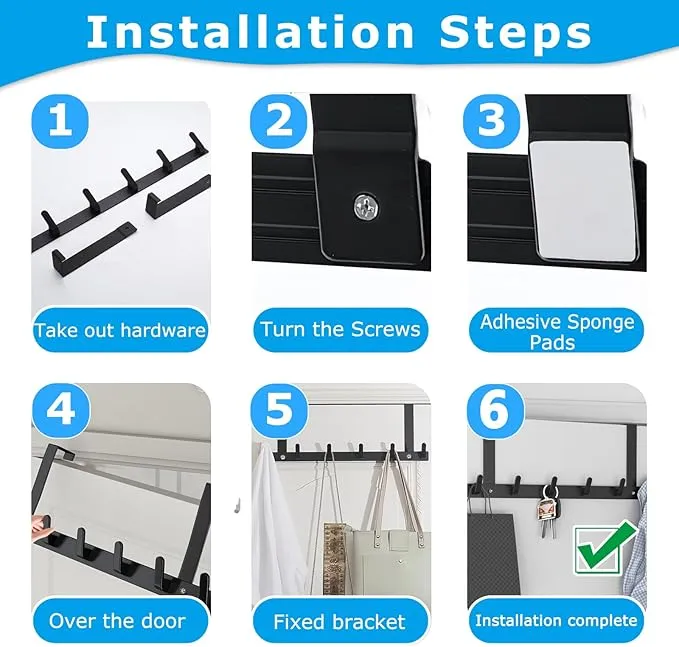 Installation Steps

1

Take out hardware

2

Turn the Screws

3

Adhesive Sponge Pads

4

Over the door

5

Fixed bracket

6

Installation complete